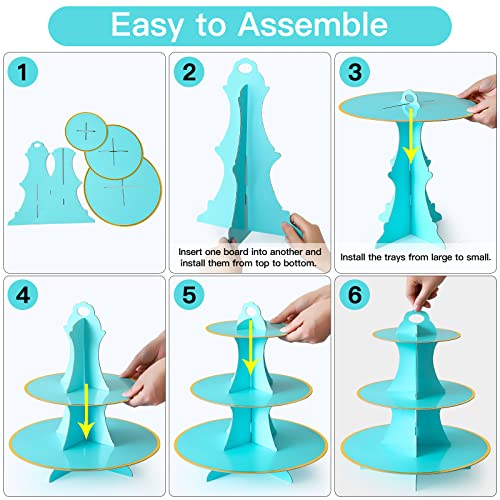 Easy to Assemble

1

2

Insert one board into another and install them from top to bottom.

3

Install the trays from large to small.

4

5

6