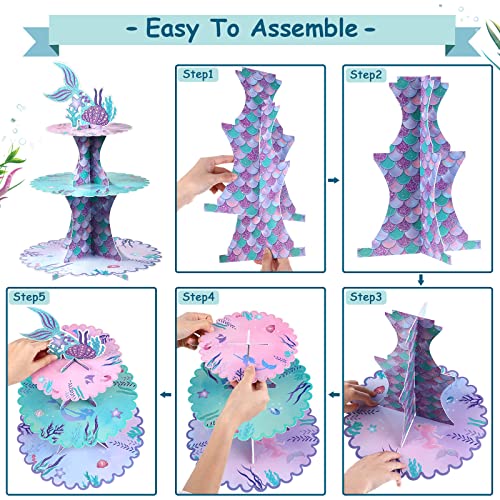 - Easy To Assemble -

Step1

Step2

Step3

Step4

Step5