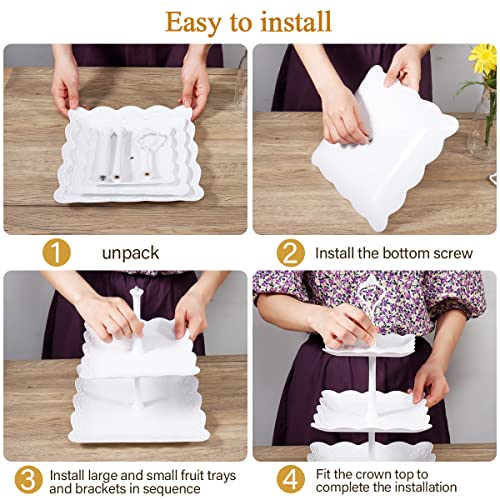 Easy to install

1 unpack

2 Install the bottom screw

3 Install large and small fruit trays and brackets in sequence

4 Fit the crown top to complete the installation