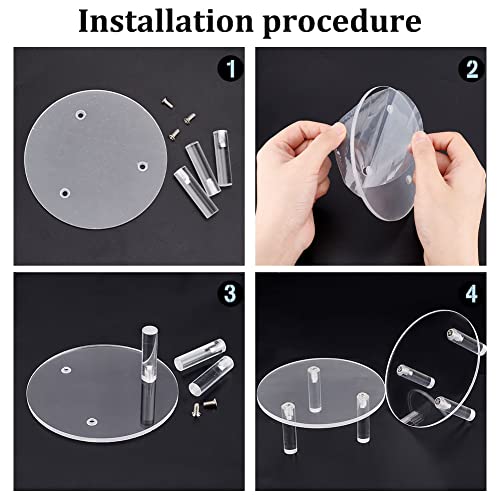 Installation procedure

1

2

3

4