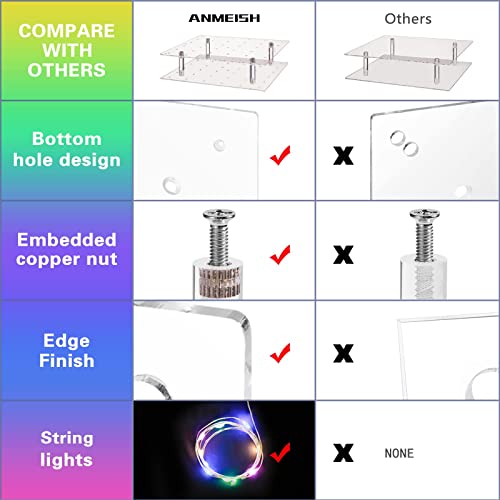 | COMPARE WITH OTHERS | ANMEISH | Others |
|---|---|---|
| Bottom hole design | ✓ | X |
| Embedded copper nut | ✓ | X |
| Edge Finish | ✓ | X |
| String lights | ✓ | X NONE |