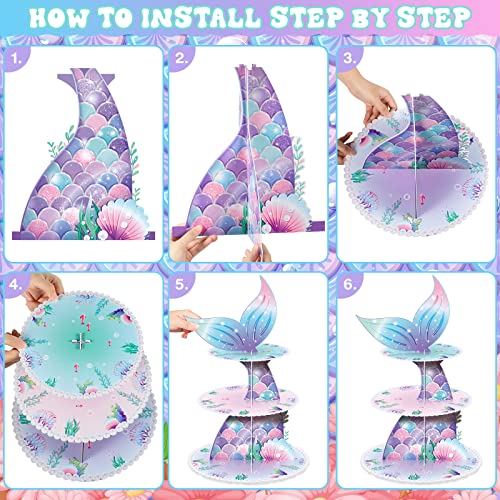 HOW TO INSTALL STEP BY STEP

1.

2.

3.

4.

5.

6.