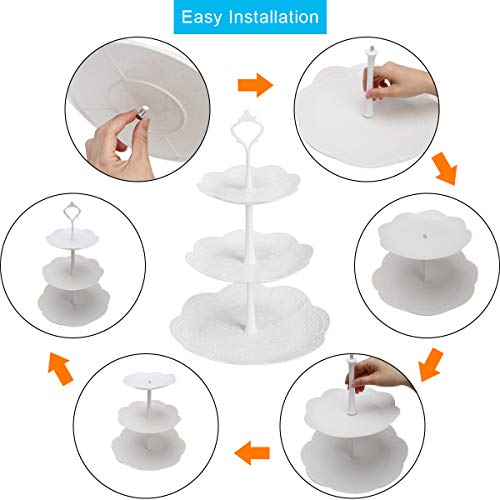 Easy Installation