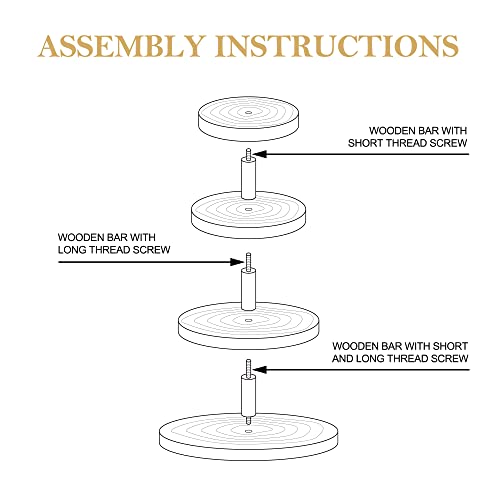 ASSEMBLY INSTRUCTIONS

WOODEN BAR WITH SHORT THREAD SCREW

WOODEN BAR WITH LONG THREAD SCREW

WOODEN BAR WITH SHORT AND LONG THREAD SCREW