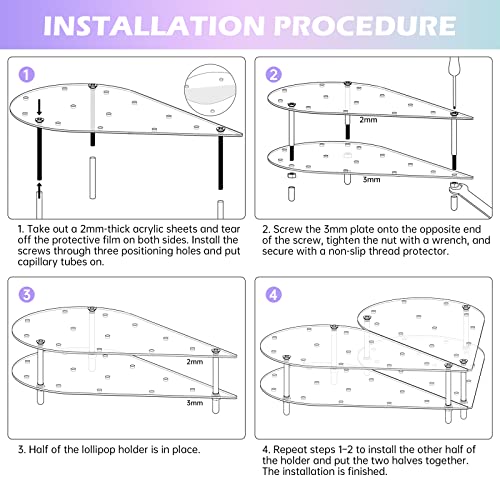 INSTALLATION PROCEDURE

1

1. Take out a 2mm-thick acrylic sheets and tear off the protective film on both sides. Install the screws through three positioning holes and put capillary tubes on.

2

2mm

3mm

2. Screw the 3mm plate onto the opposite end of the screw, tighten the nut with a wrench, and secure with a non-slip thread protector.

3

2mm

3mm

3. Half of the lollipop holder is in place.

4

4. Repeat steps 1-2 to install the other half of the holder and put the two halves together. The installation is finished.