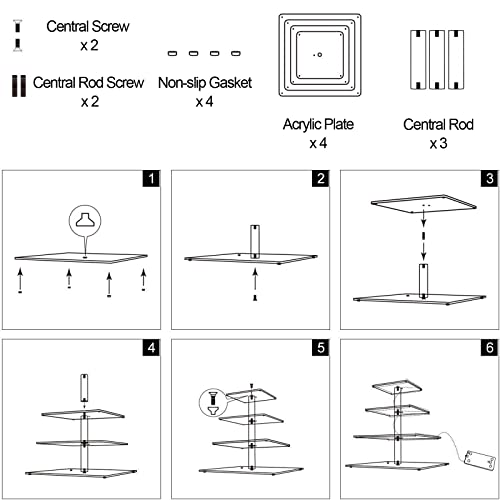 Central Screw
x 2

Central Rod Screw
x 2

Non-slip Gasket
x 4

Acrylic Plate
x 4

Central Rod
x 3

1

2

3

4

5

6