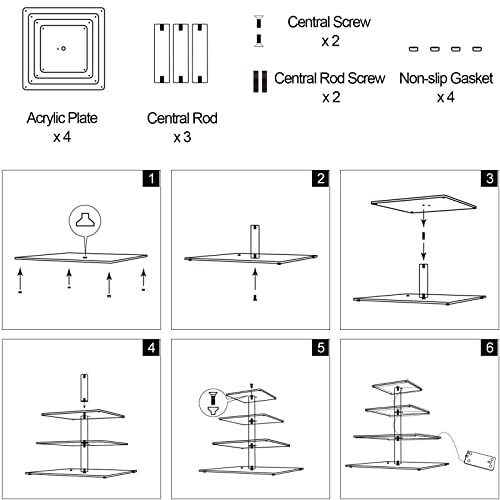 Acrylic Plate
x 4

Central Rod
x 3

Central Screw
x 2

Central Rod Screw
x 2

Non-slip Gasket
x 4

1

2

3

4

5

6