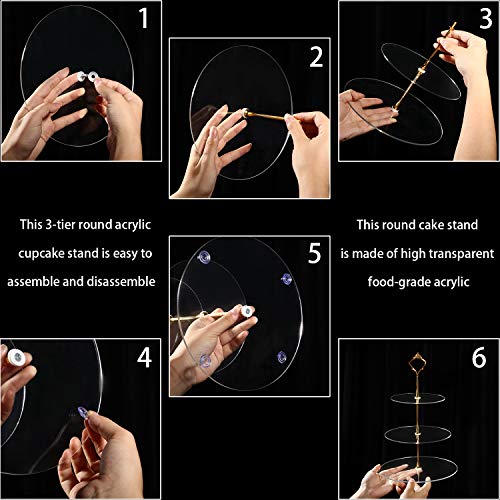 1

2

3

This 3-tier round acrylic cupcake stand is easy to assemble and disassemble

5

This round cake stand is made of high transparent food-grade acrylic

4

6