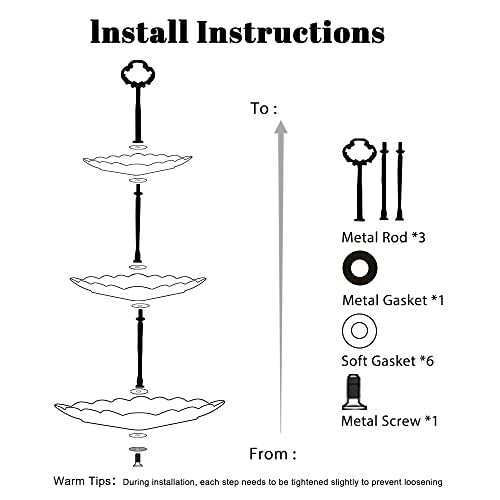 Install Instructions

To :

Metal Rod *3

Metal Gasket *1

Soft Gasket *6

Metal Screw *1

From :

Warm Tips: During installation, each step needs to be tightened slightly to prevent loosening