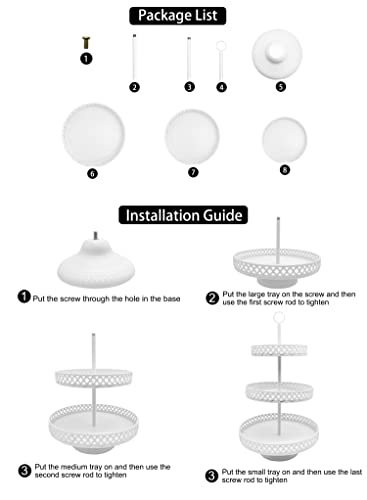 Package List

1

2

3

4

5

6

7

8

Installation Guide

1 Put the screw through the hole in the base

2 Put the large tray on the screw and then use the first screw rod to tighten

3 Put the medium tray on and then use the second screw rod to tighten

3 Put the small tray on and then use the last screw rod to tighten