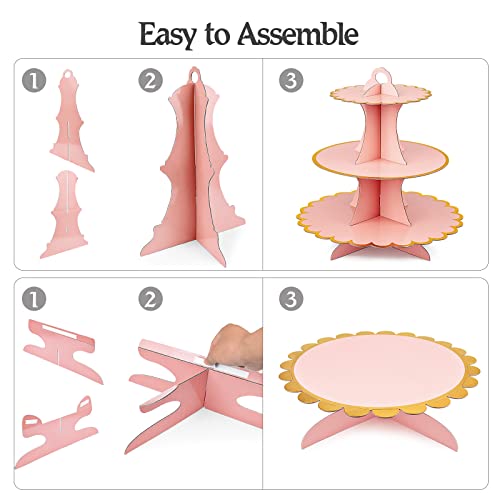 Easy to Assemble

1

2

3

1

2

3