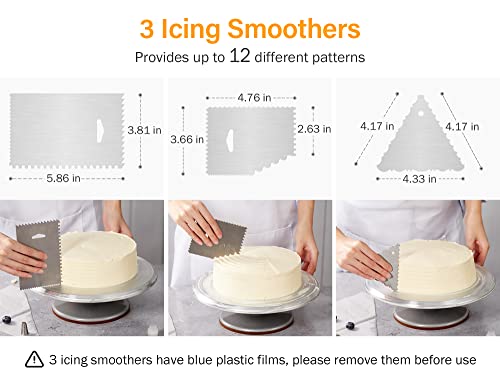 3 Icing Smoothers

Provides up to 12 different patterns

3.81 in

5.86 in

4.76 in

3.66 in

2.63 in

4.17 in

4.17 in

4.33 in

3 icing smoothers have blue plastic films, please remove them before use