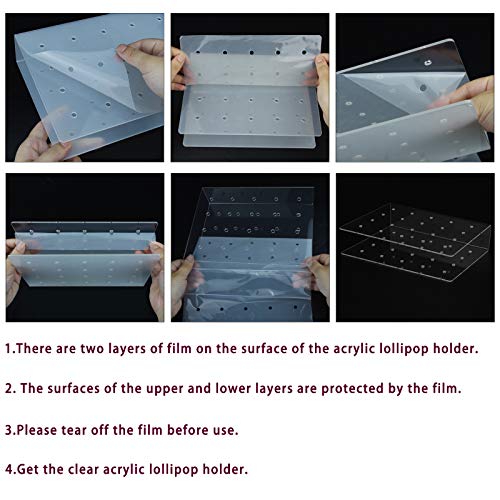 1.There are two layers of film on the surface of the acrylic lollipop holder.

2. The surfaces of the upper and lower layers are protected by the film.

3.Please tear off the film before use.

4.Get the clear acrylic lollipop holder.