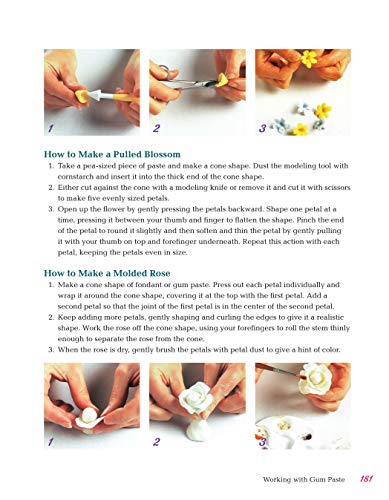 1

2

3

How to Make a Pulled Blossom

1. Take a pea-sized piece of paste and make a cone shape. Dust the modeling tool with cornstarch and insert it into the thick end of the cone shape.
2. Either cut against the cone with a modeling knife or remove it and cut it with scissors to make five evenly sized petals.
3. Open up the flower by gently pressing the petals backward. Shape one petal at a time, pressing it between your thumb and finger to flatten the shape. Pinch the end of the petal to round it slightly and then soften and thin the petal by gently pulling it with your thumb on top and forefinger underneath. Repeat this action with each petal, keeping the petals even in size.

How to Make a Molded Rose

1. Make a cone shape of fondant or gum paste. Press out each petal individually and wrap it around the cone shape, covering it at the top with the first petal. Add a second petal so that the joint of the first petal is in the center of the second petal.
2. Keep adding more petals, gently shaping and curling the edges to give it a realistic shape. Work the rose off the cone shape, using your forefingers to roll the stem thinly enough to separate the rose from the cone.
3. When the rose is dry, gently brush the petals with petal dust to give a hint of color.

1

2

3

Working with Gum Paste 181