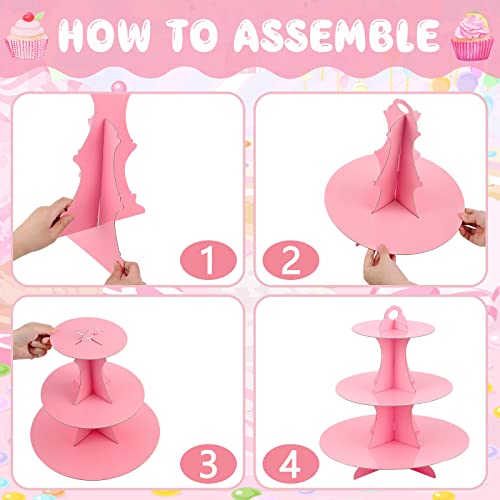 HOW TO ASSEMBLE

1

2

3

4