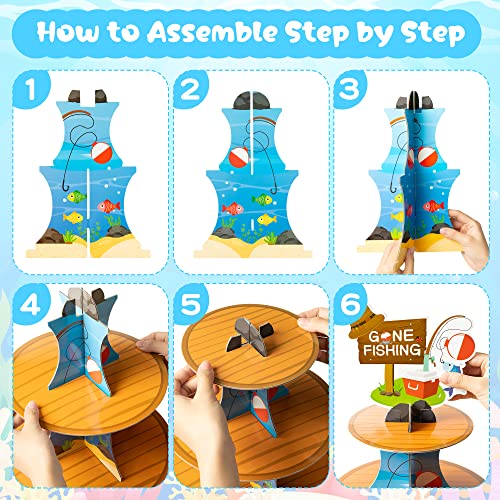 How to Assemble Step by Step

1

2

3

4

5

6

GONE FISHING