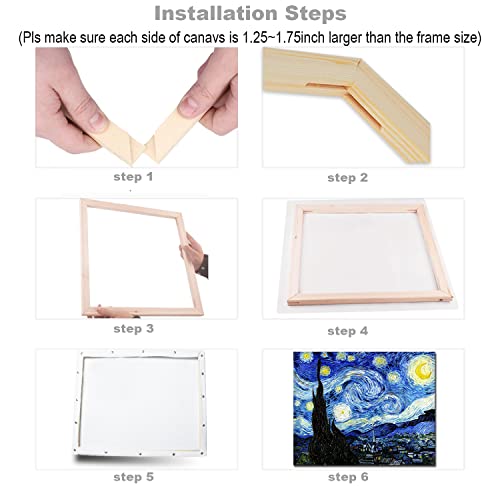 Installation Steps
(Pls make sure each side of canavs is 1.25~1.75inch larger than the frame size)

step 1

step 2

step 3

step 4

step 5

step 6