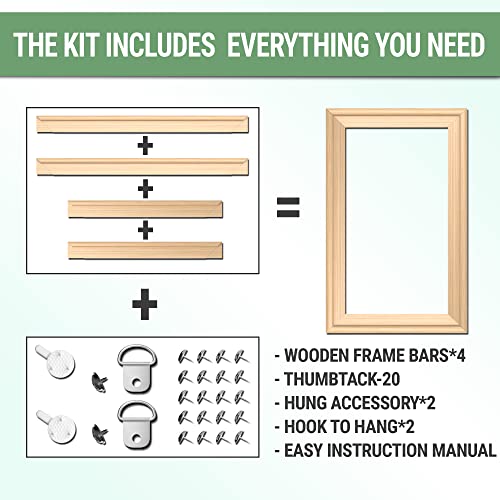 THE KIT INCLUDES EVERYTHING YOU NEED

+
+
+
=
+

- WOODEN FRAME BARS*4
- THUMBTACK-20
- HUNG ACCESSORY*2
- HOOK TO HANG*2
- EASY INSTRUCTION MANUAL