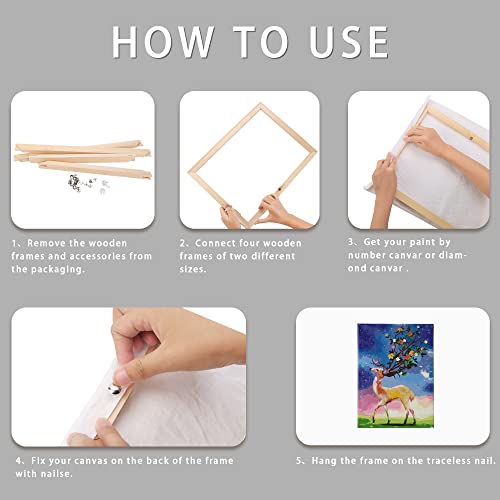 HOW TO USE

1、Remove the wooden frames and accessories from the packaging.

2、Connect four wooden frames of two different sizes.

3、Get your paint by number canvar or diamond canvar .

4、Fix your canvas on the back of the frame with nailse.

5、Hang the frame on the traceless nail.