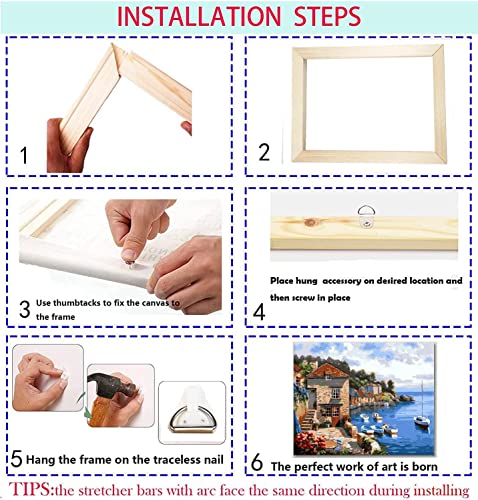 INSTALLATION STEPS

1

2

3 Use thumbtacks to fix the canvas to the frame

Place hung accessory on desired location and then screw in place

4

5 Hang the frame on the traceless nail

6 The perfect work of art is born

TIPS:the stretcher bars with arc face the same direction during installing