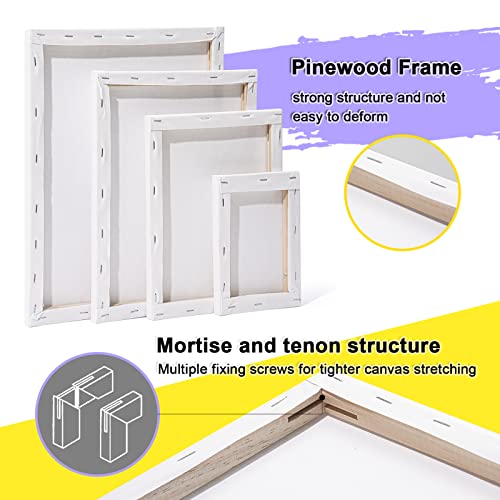 Pinewood Frame
strong structure and not easy to deform

Mortise and tenon structure
Multiple fixing screws for tighter canvas stretching