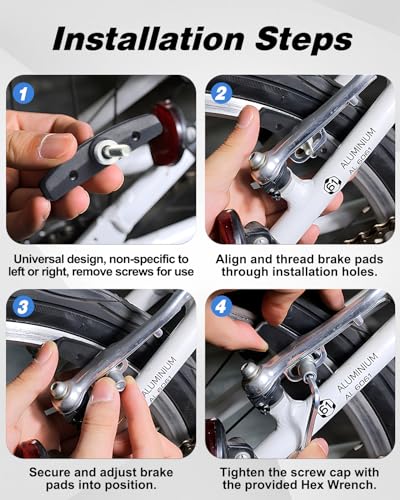 Installation Steps

1

Universal design, non-specific to left or right, remove screws for use

2

ALUMINIUM AL 6061

61

Align and thread brake pads through installation holes.

3

ALUMINIUM AL 6061

Secure and adjust brake pads into position.

4

ALUMINIUM AL 6061

61

Tighten the screw cap with the provided Hex Wrench.