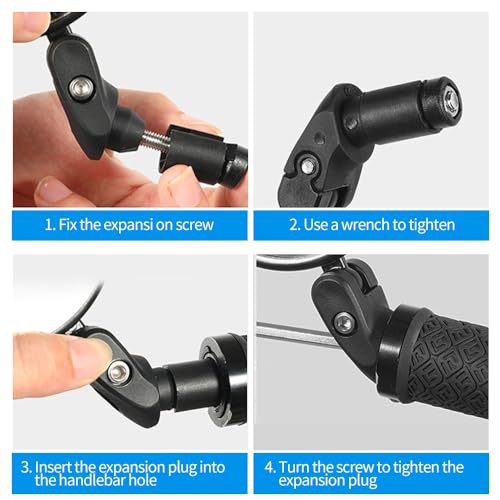 1. Fix the expansi on screw

2. Use a wrench to tighten

3. Insert the expansion plug into the handlebar hole

4. Turn the screw to tighten the expansion plug