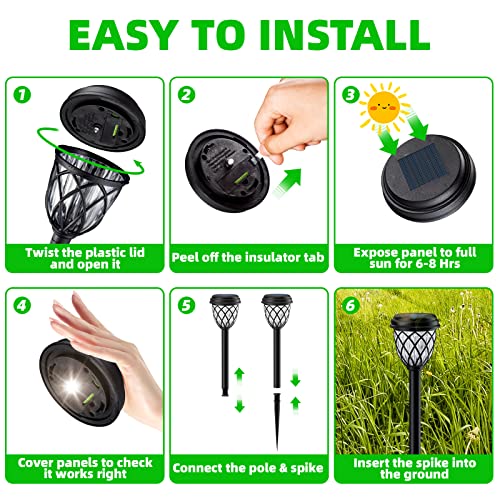 EASY TO INSTALL

1
Twist the plastic lid and open it

2
Peel off the insulator tab

3
Expose panel to full sun for 6-8 Hrs

4
Cover panels to check it works right

5
Connect the pole & spike

6
Insert the spike into the ground