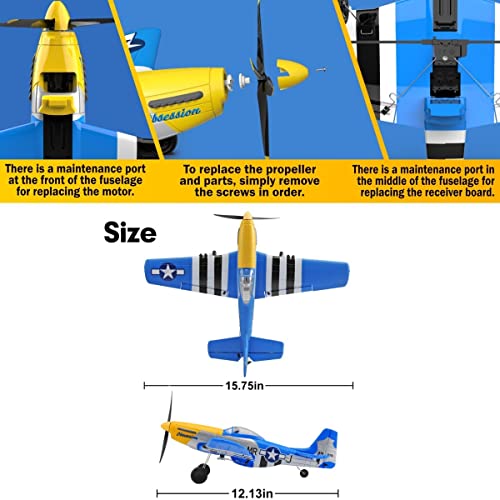 bsession

There is a maintenance port at the front of the fuselage for replacing the motor.

To replace the propeller and parts, simply remove the screws in order.

There is a maintenance port in the middle of the fuselage for replacing the receiver board.

Size

15.75in

MR J

12.13in