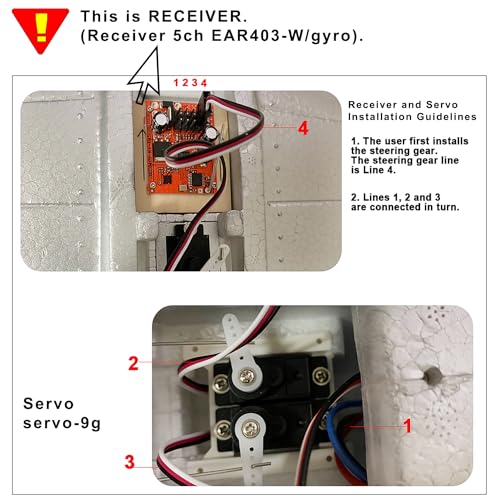 !

This is RECEIVER.
(Receiver 5ch EAR403-W/gyro).

1 2 3 4

4

Receiver and Servo Installation Guidelines

1. The user first installs the steering gear. The steering gear line is Line 4.

2. Lines 1, 2 and 3 are connected in turn.

2

Servo
servo-9g

1

3