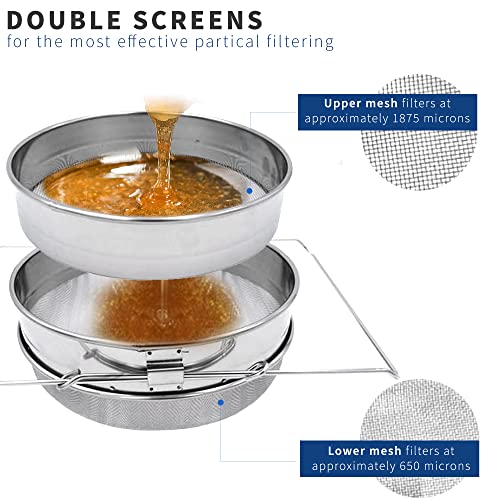 DOUBLE SCREENS
for the most effective partical filtering

Upper mesh filters at approximately 1875 microns

Lower mesh filters at approximately 650 microns