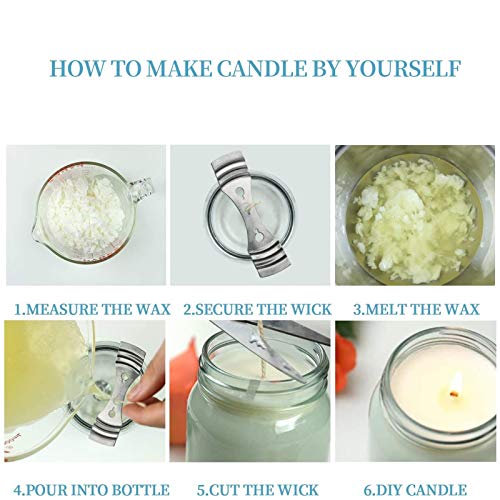 HOW TO MAKE CANDLE BY YOURSELF

1.MEASURE THE WAX
2.SECURE THE WICK
3.MELT THE WAX

4.POUR INTO BOTTLE
5.CUT THE WICK
6.DIY CANDLE