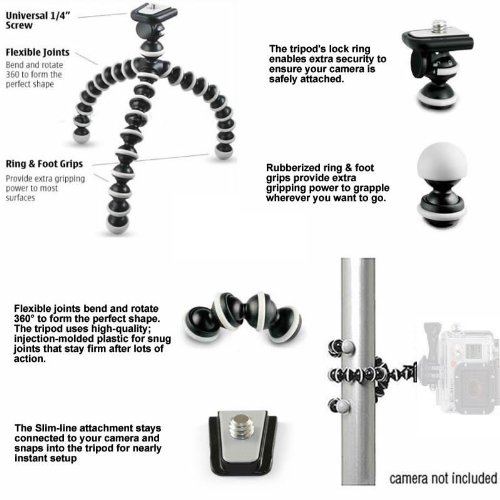 Universal 1/4" Screw

Flexible Joints
Bend and rotate 360 to form the perfect shape

Ring & Foot Grips
Provide extra gripping power to most surfaces

The tripod's lock ring enables extra security to ensure your camera is safely attached.

Rubberized ring & foot grips provide extra gripping power to grapple wherever you want to go.

Flexible joints bend and rotate 360° to form the perfect shape. The tripod uses high-quality; injection-molded plastic for snug joints that stay firm after lots of action.

The Slim-line attachment stays connected to your camera and snaps into the tripod for nearly instant setup

camera not included