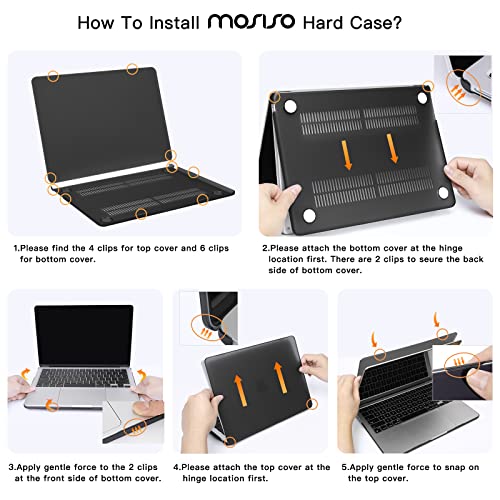 How To Install MOSISO Hard Case?

1.Please find the 4 clips for top cover and 6 clips for bottom cover.

2.Please attach the bottom cover at the hinge location first. There are 2 clips to seure the back side of bottom cover.

3.Apply gentle force to the 2 clips at the front side of bottom cover.

4.Please attach the top cover at the hinge location first.

5.Apply gentle force to snap on the top cover.