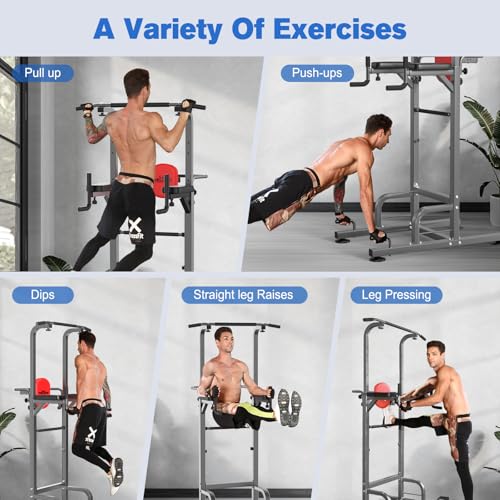 A Variety Of Exercises

Pull up

Push-ups

Dips

Straight leg Raises

Leg Pressing