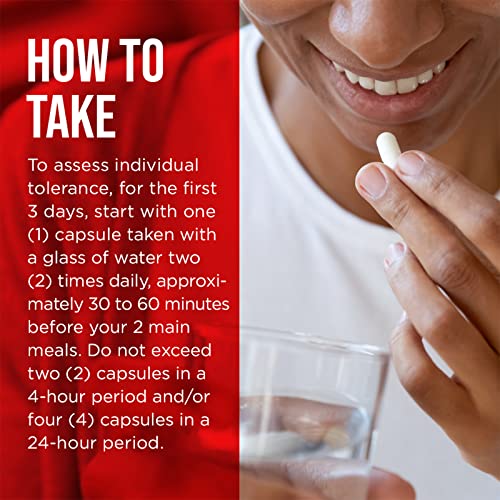 HOW TO TAKE

To assess individual tolerance, for the first 3 days, start with one (1) capsule taken with a glass of water two (2) times daily, approximately 30 to 60 minutes before your 2 main meals. Do not exceed two (2) capsules in a 4-hour period and/or four (4) capsules in a 24-hour period.