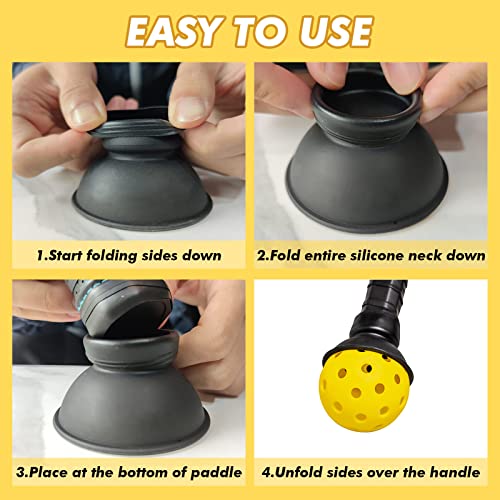 EASY TO USE

1.Start folding sides down

2.Fold entire silicone neck down

3.Place at the bottom of paddle

4.Unfold sides over the handle