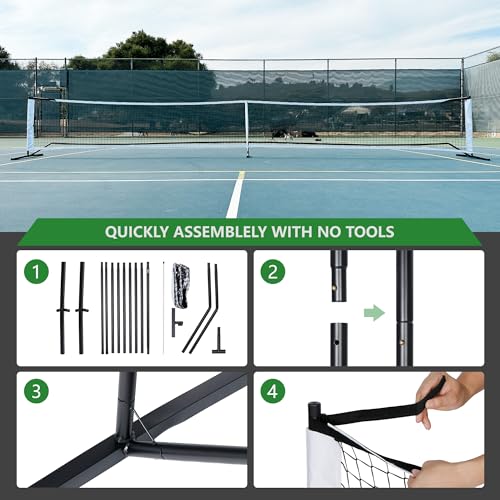 QUICKLY ASSEMBLELY WITH NO TOOLS

1

2

3

4