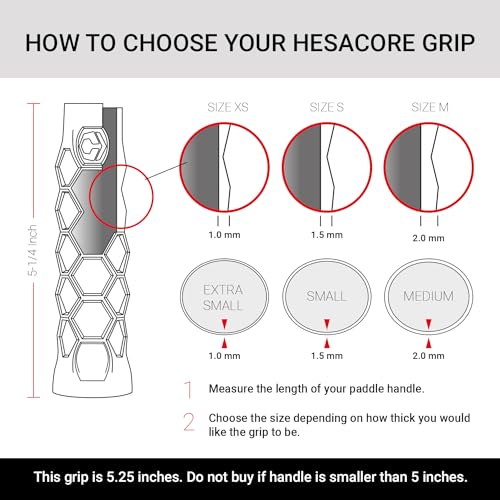 HOW TO CHOOSE YOUR HESACORE GRIP

5-1/4 Inch

SIZE XS

SIZE S

SIZE M

1.0 mm

1.5 mm

2.0 mm

EXTRA SMALL

SMALL

MEDIUM

1.0 mm

1.5 mm

2.0 mm

1 Measure the length of your paddle handle.

2 Choose the size depending on how thick you would like the grip to be.

This grip is 5.25 inches. Do not buy if handle is smaller than 5 inches.