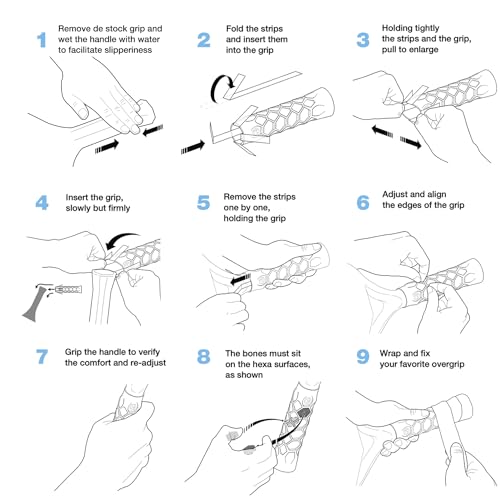 1 Remove de stock grip and wet the handle with water to facilitate slipperiness

2 Fold the strips and insert them into the grip

3 Holding tightly the strips and the grip, pull to enlarge

4 Insert the grip, slowly but firmly

5 Remove the strips one by one, holding the grip

6 Adjust and align the edges of the grip

7 Grip the handle to verify the comfort and re-adjust

8 The bones must sit on the hexa surfaces, as shown

9 Wrap and fix your favorite overgrip