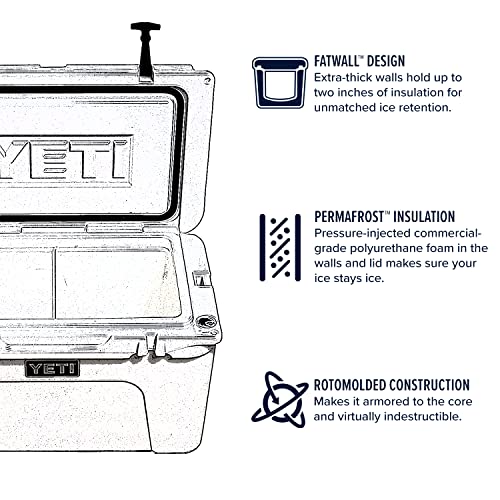 YETI

YETI

FATWALL™ DESIGN
Extra-thick walls hold up to two inches of insulation for unmatched ice retention.

PERMAFROST™ INSULATION
Pressure-injected commercial-grade polyurethane foam in the walls and lid makes sure your ice stays ice.

ROTOMOLDED CONSTRUCTION
Makes it armored to the core and virtually indestructible.