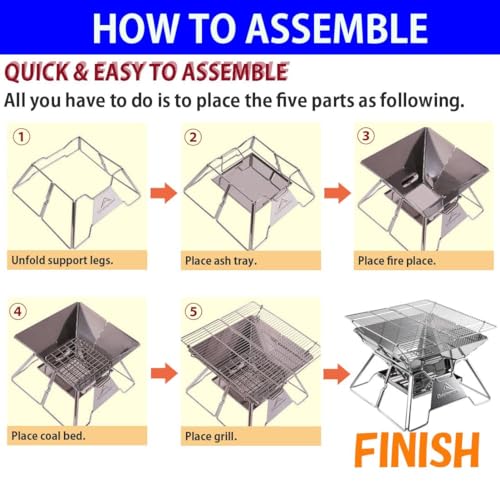 HOW TO ASSEMBLE

QUICK & EASY TO ASSEMBLE

All you have to do is to place the five parts as following.

①
Unfold support legs.

②
Place ash tray.

③
Place fire place.

④
Place coal bed.

⑤
Place grill.

FINISH