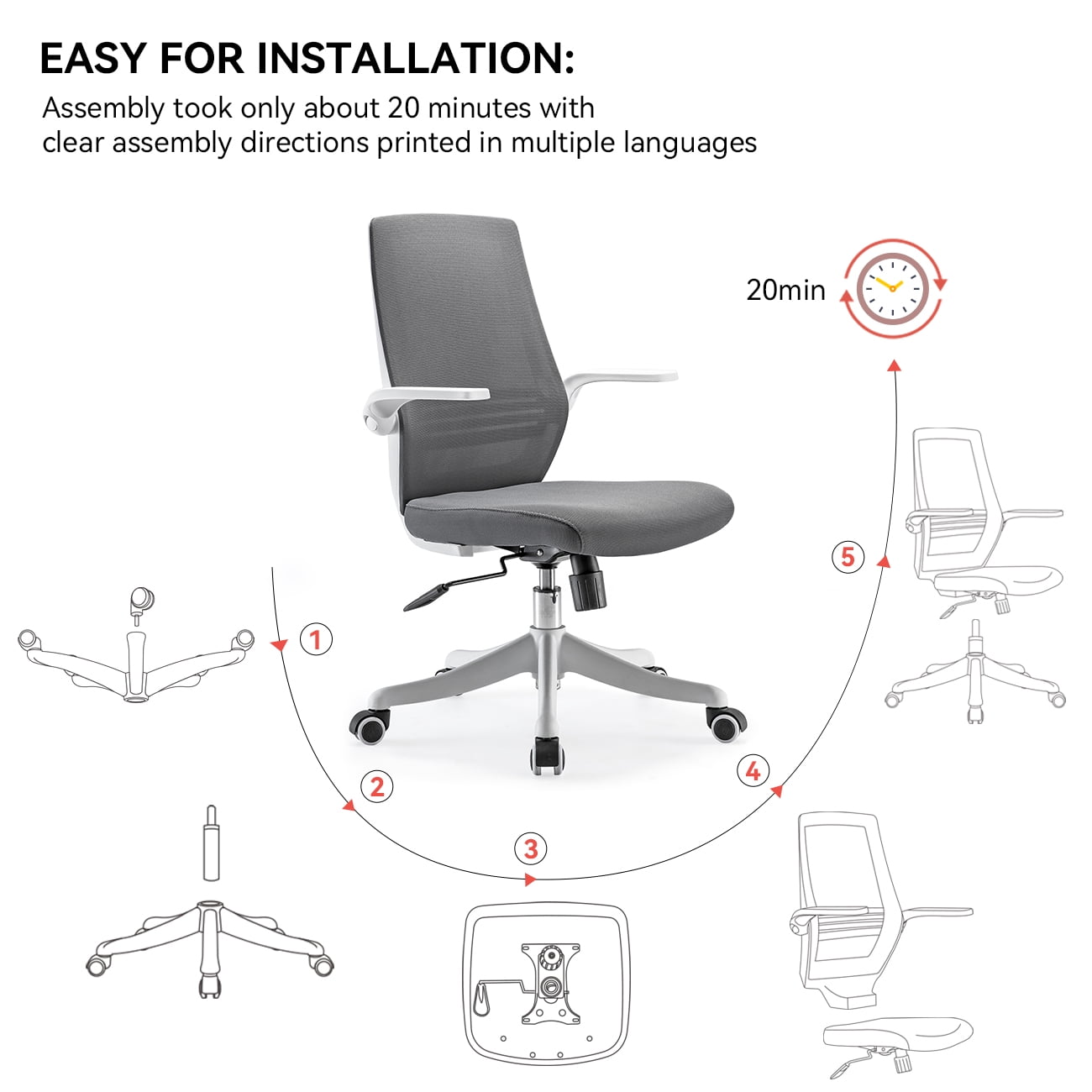 EASY FOR INSTALLATION:
Assembly took only about 20 minutes with clear assembly directions printed in multiple languages

20min

1

2

3

4

5