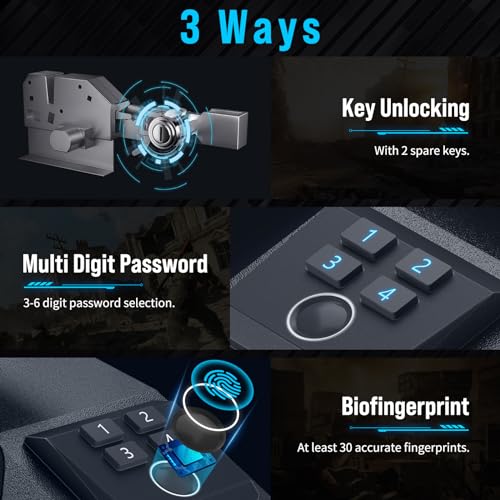 3 Ways

Key Unlocking

With 2 spare keys.

Multi Digit Password

3-6 digit password selection.

1
3
2
4

Biofingerprint

At least 30 accurate fingerprints.

1
2
3
4