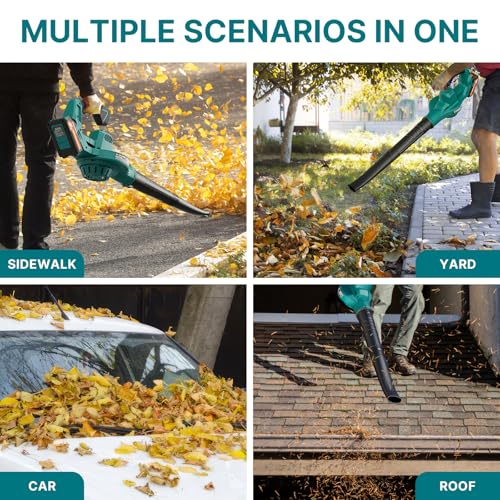 MULTIPLE SCENARIOS IN ONE

SIDEWALK

YARD

CAR

ROOF