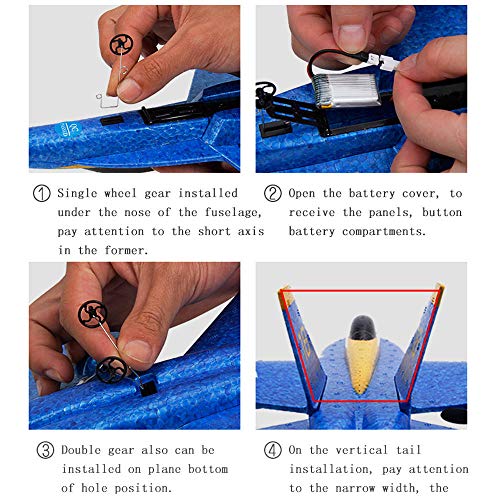 ① Single wheel gear installed under the nose of the fuselage, pay attention to the short axis in the former.

② Open the battery cover, to receive the panels, button battery compartments.

③ Double gear also can be installed on plane bottom of hole position.

④ On the vertical tail installation, pay attention to the narrow width, the