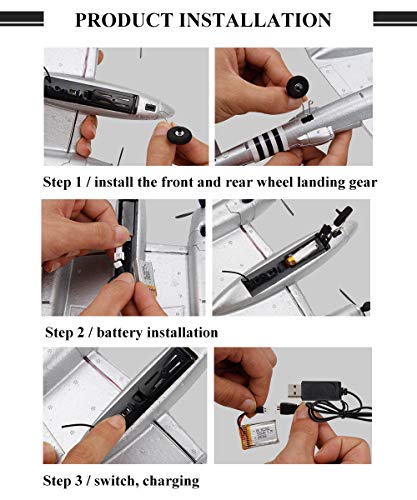 PRODUCT INSTALLATION

Step 1 / install the front and rear wheel landing gear

Step 2 / battery installation

Step 3 / switch, charging