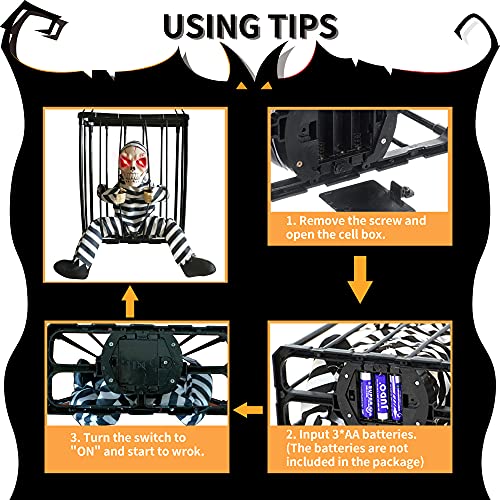 USING TIPS

1. Remove the screw and open the cell box.

2. Input 3*AA batteries. (The batteries are not included in the package)

3. Turn the switch to "ON" and start to wrok.