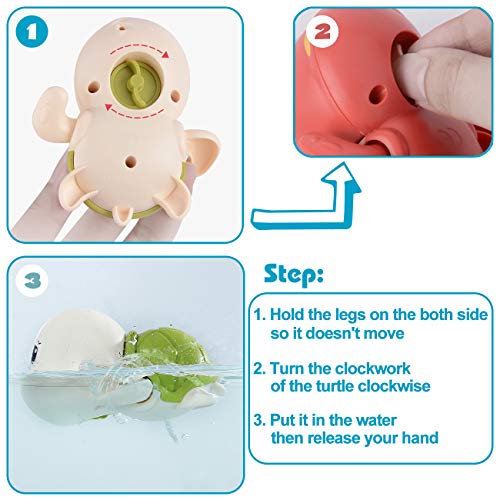 1

2

3

Step:

1. Hold the legs on the both side so it doesn't move

2. Turn the clockwork of the turtle clockwise

3. Put it in the water then release your hand