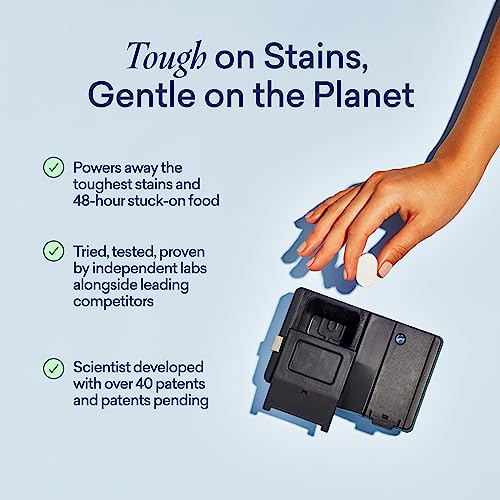 Tough on Stains, Gentle on the Planet

Powers away the toughest stains and 48-hour stuck-on food

Tried, tested, proven by independent labs alongside leading competitors

Scientist developed with over 40 patents and patents pending